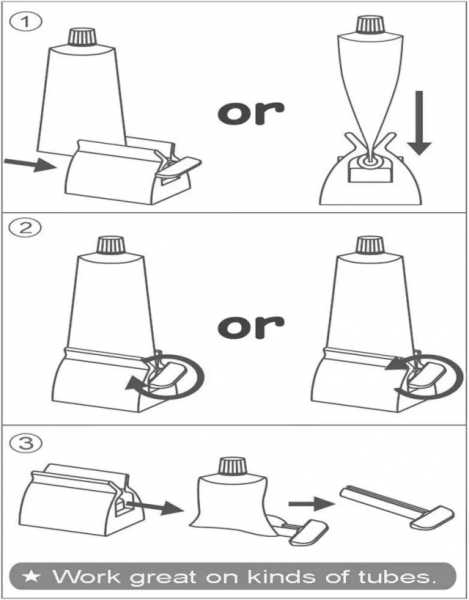 1

or

2

or

3

★ Work great on kinds of tubes.